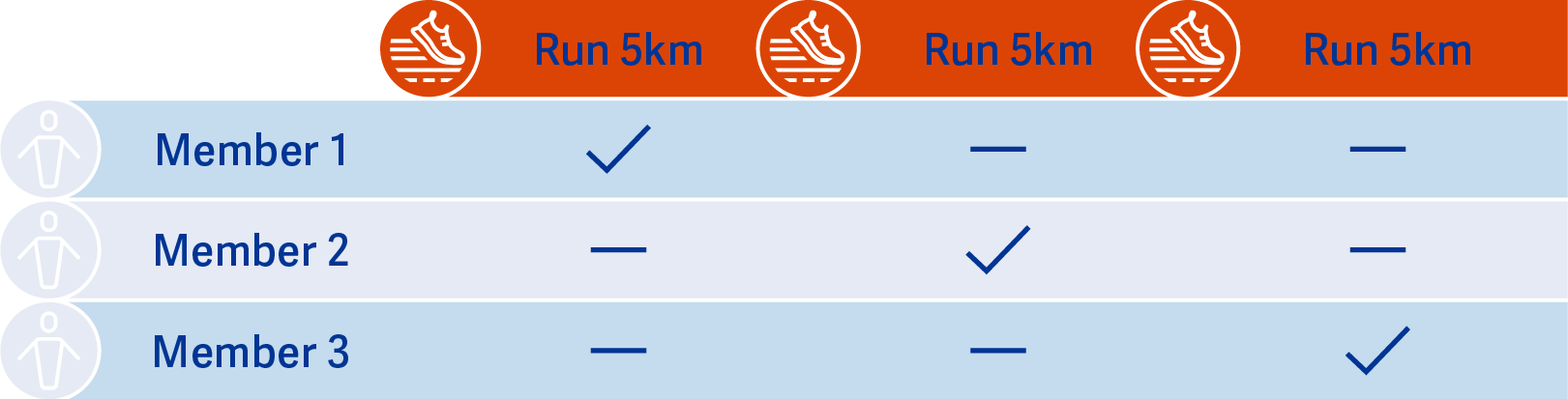 |  | Run 5km | Run 5km | Run 5km |
|---|---|---|---|
| Member 1 | ✓ | — | — |
| Member 2 | — | ✓ | — |
| Member 3 | — | — | ✓ |