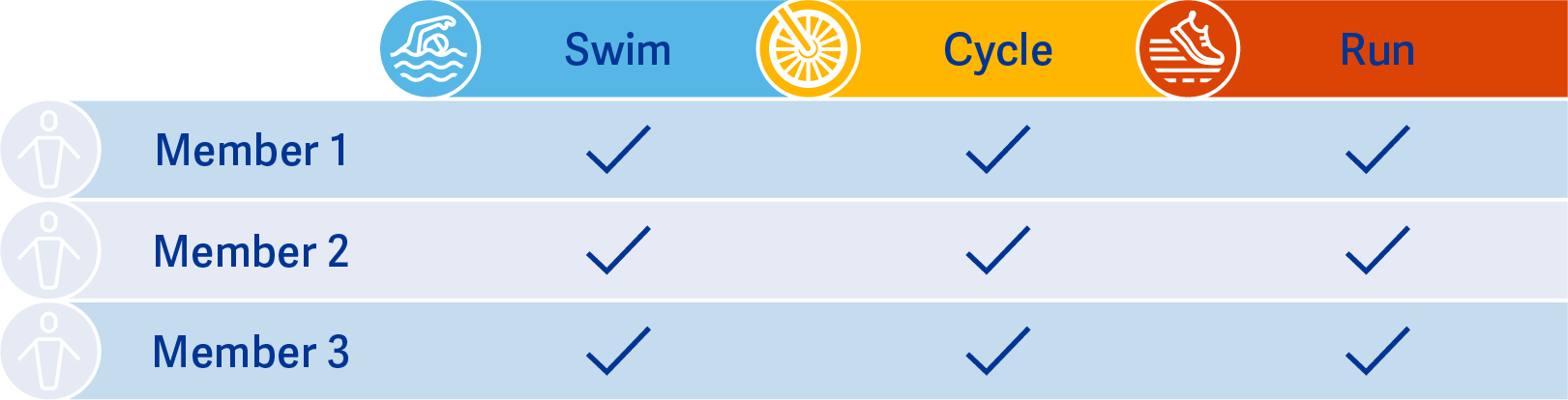 | | Swim | Cycle | Run |
|---|---|---|---|
| Member 1 | ✓ | ✓ | ✓ |
| Member 2 | ✓ | ✓ | ✓ |
| Member 3 | ✓ | ✓ | ✓ |